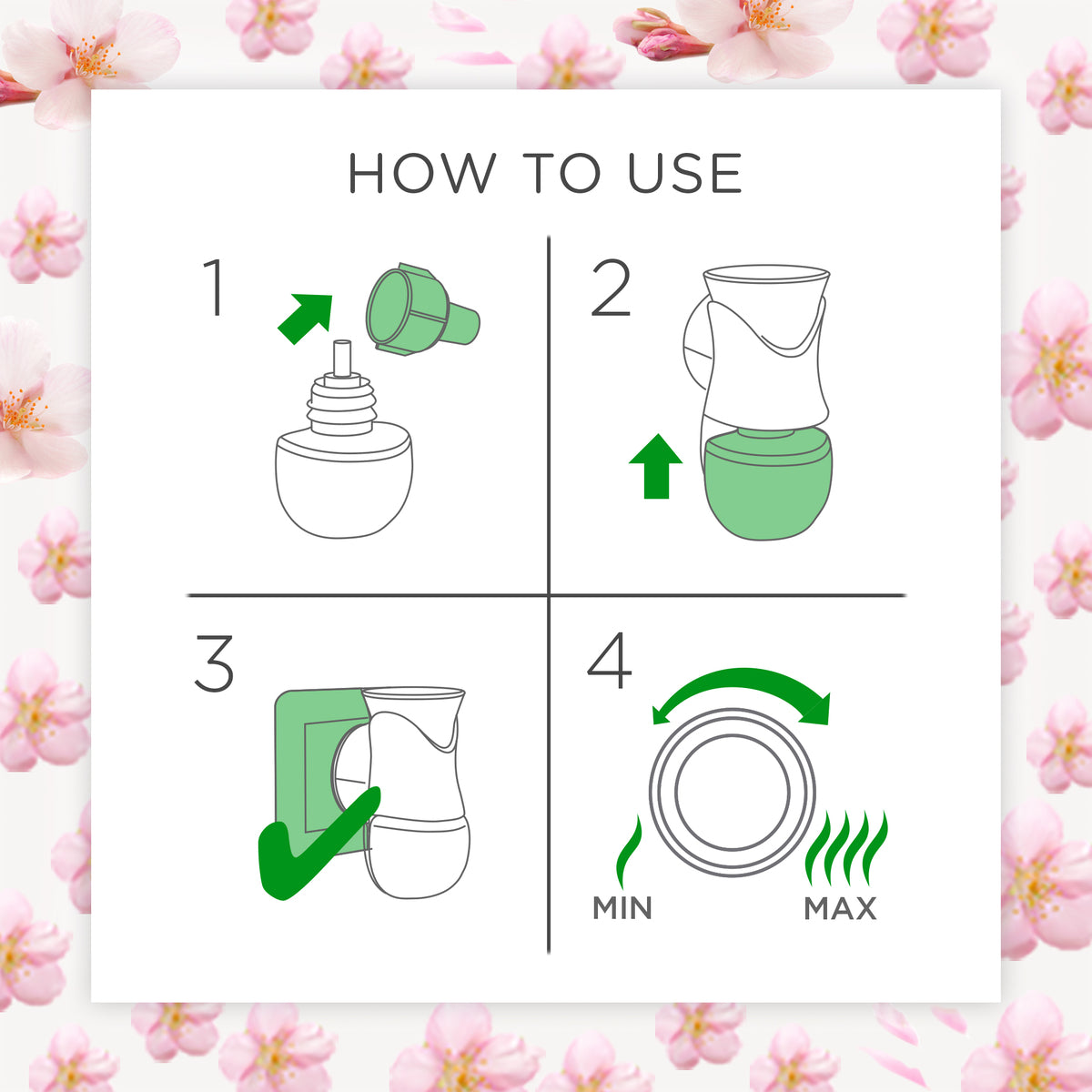 HOW TO USE

1

2

3

4

MIN

MAX