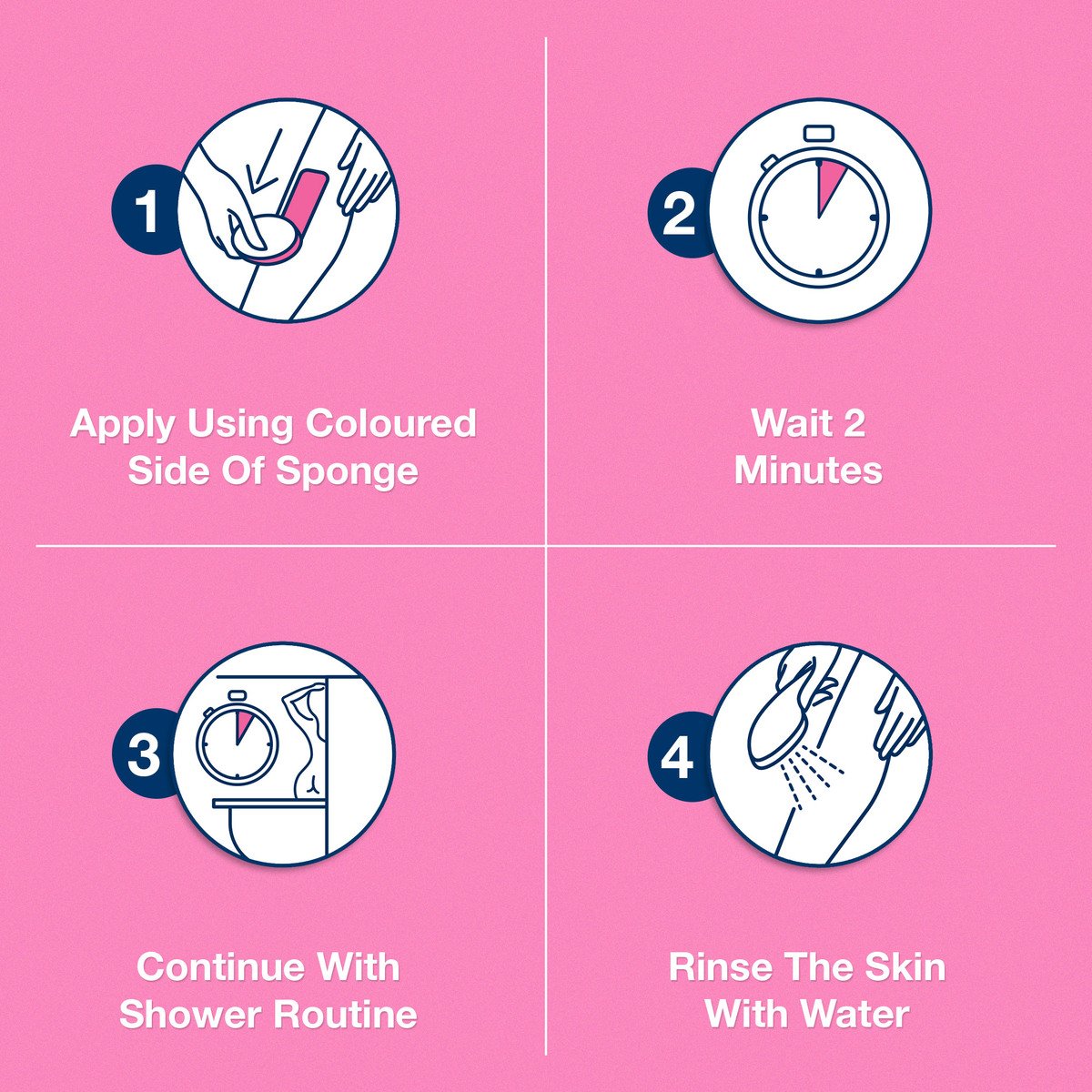 1

Apply Using Coloured Side Of Sponge

2

Wait 2 Minutes

3

Continue With Shower Routine

4

Rinse The Skin With Water