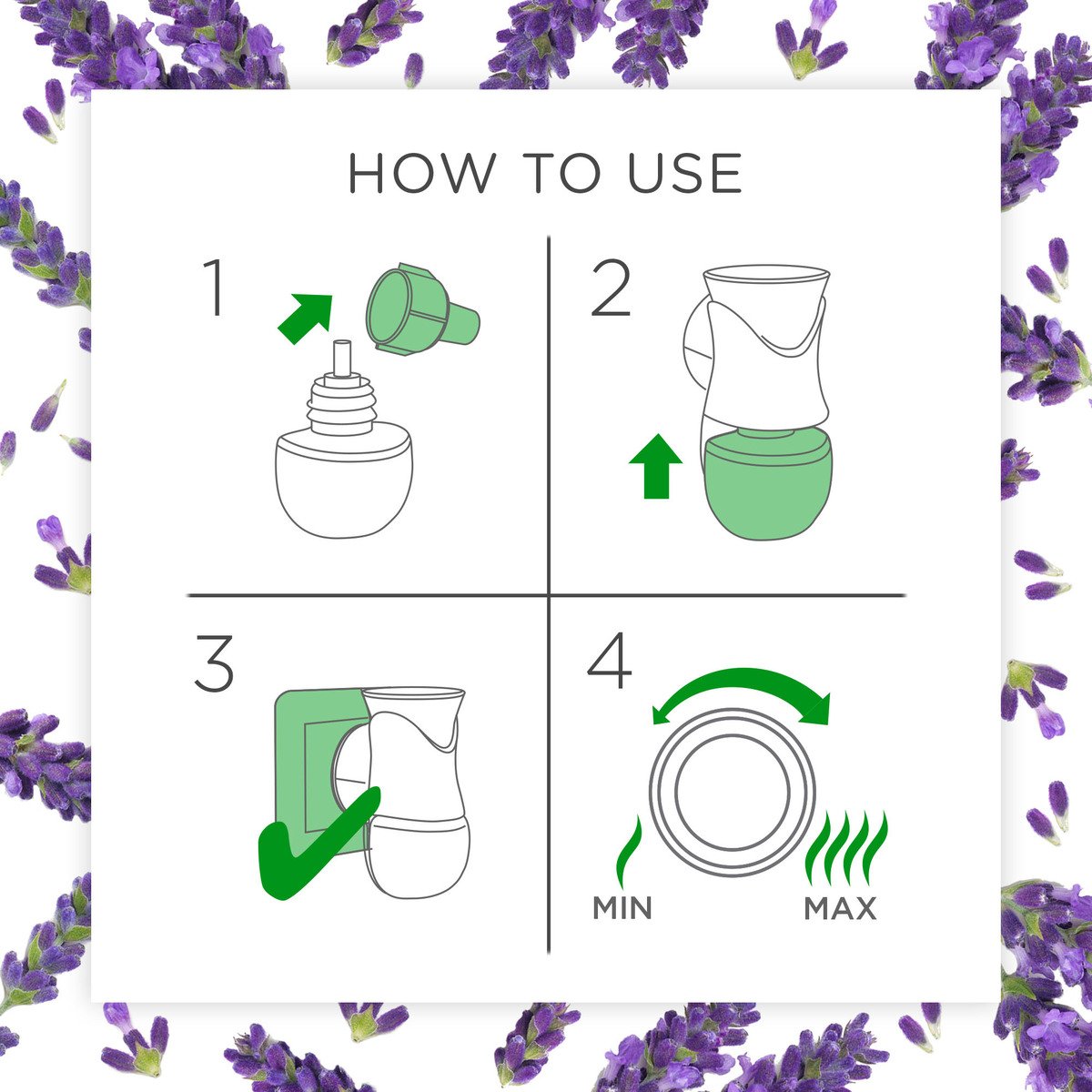 HOW TO USE

1

2

3

4

MIN

MAX