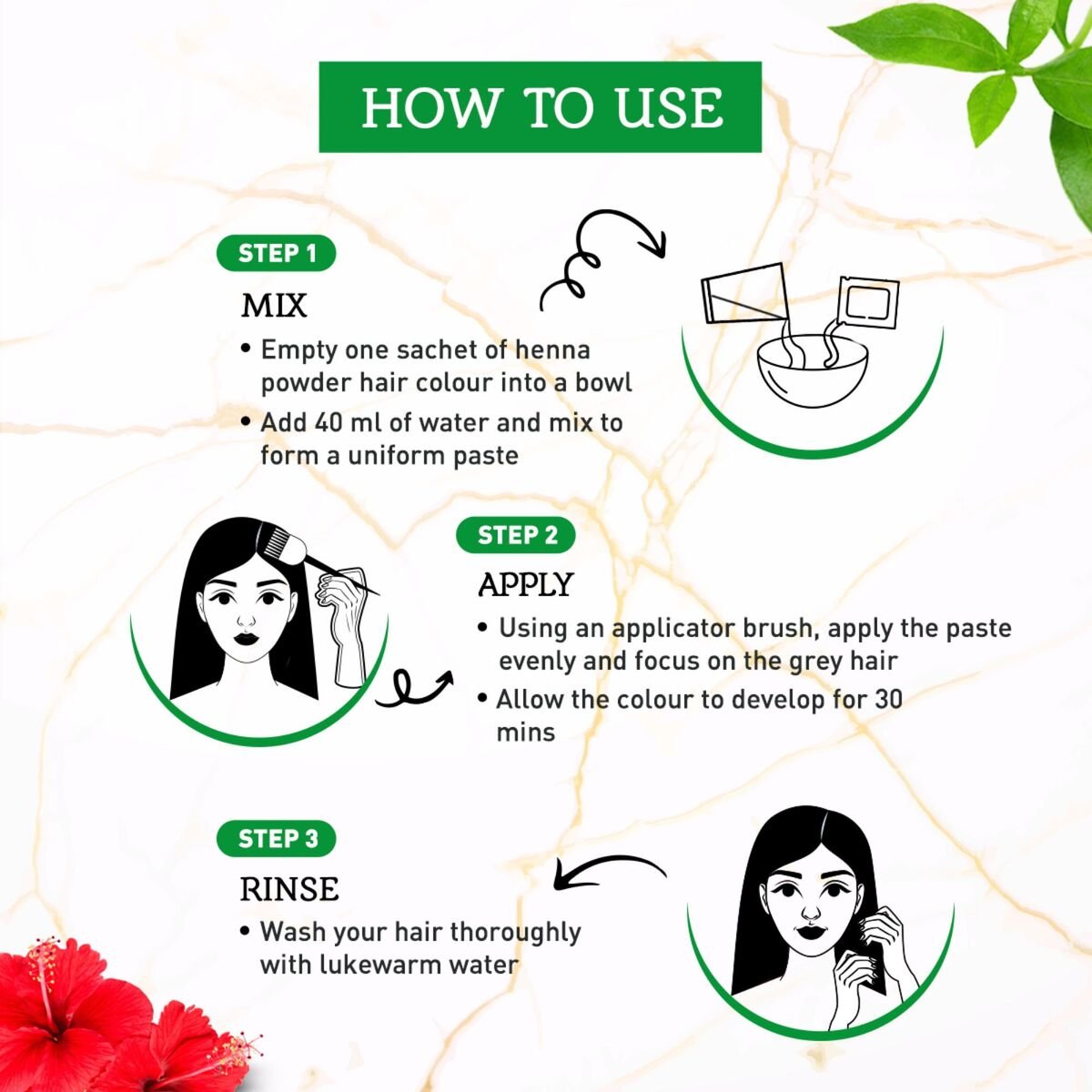 HOW TO USE

STEP 1

MIX

• Empty one sachet of henna powder hair colour into a bowl
• Add 40 ml of water and mix to form a uniform paste

STEP 2

APPLY

• Using an applicator brush, apply the paste evenly and focus on the grey hair
• Allow the colour to develop for 30 mins

STEP 3

RINSE

• Wash your hair thoroughly with lukewarm water