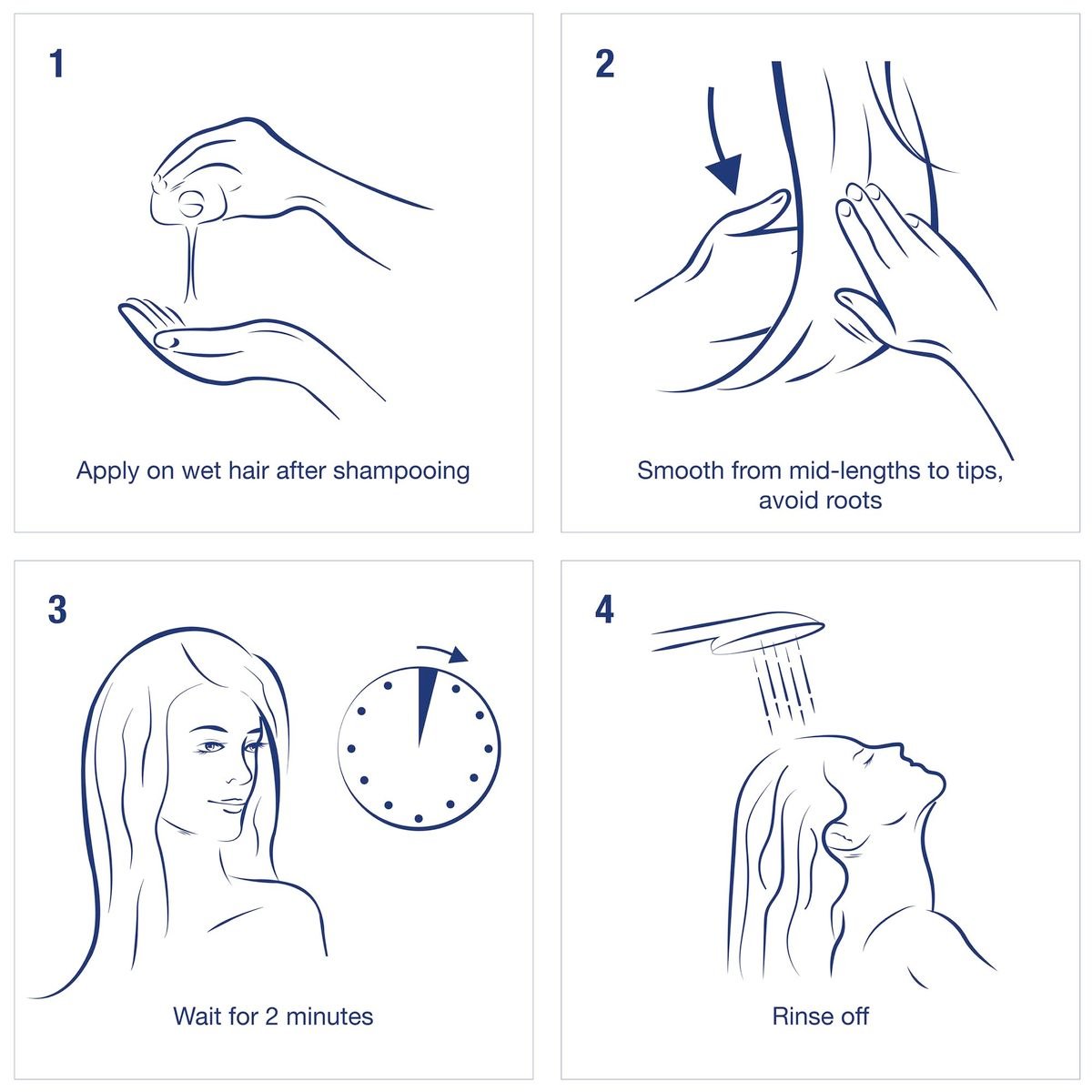 1

Apply on wet hair after shampooing

2

Smooth from mid-lengths to tips, avoid roots

3

Wait for 2 minutes

4

Rinse off