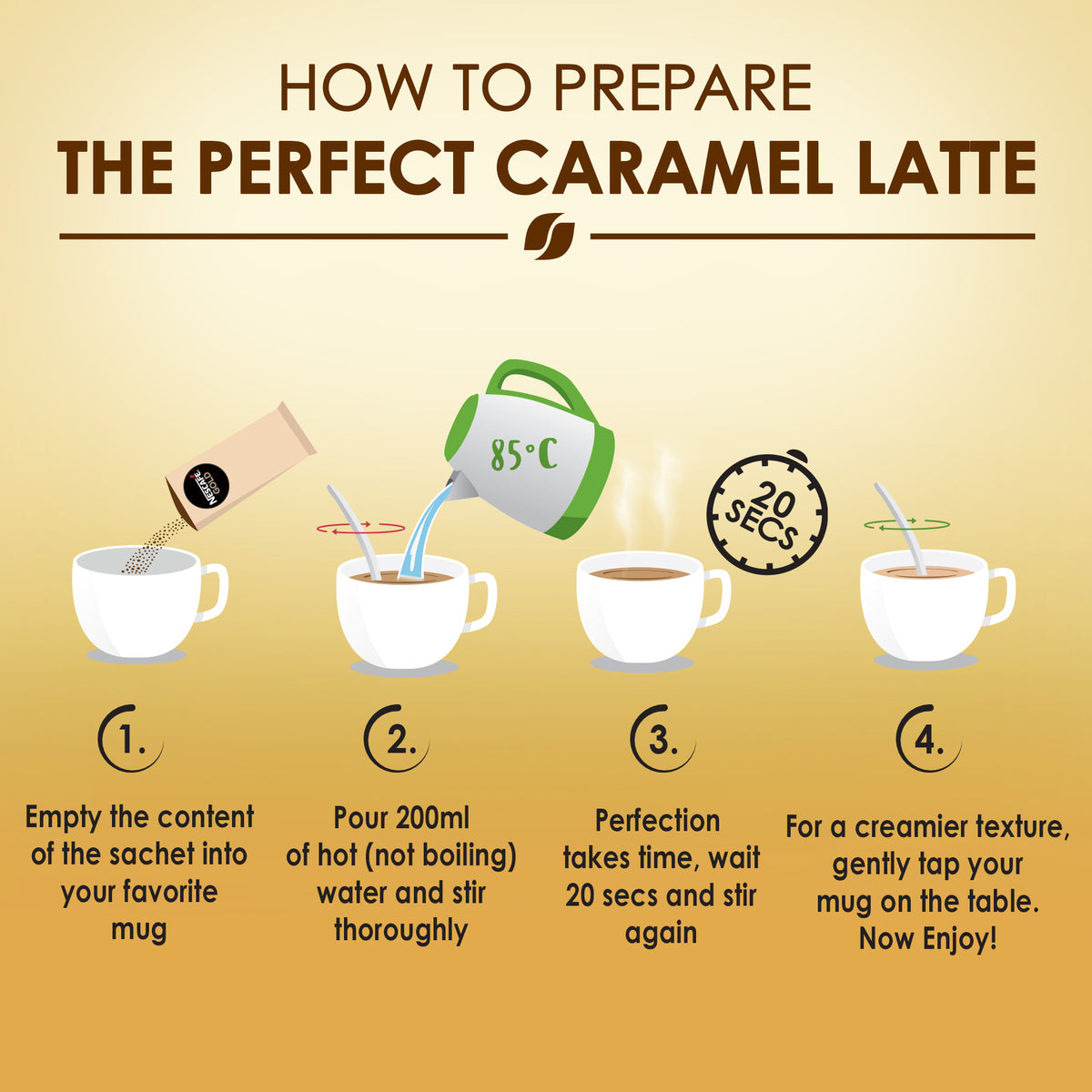 HOW TO PREPARE
THE PERFECT CARAMEL LATTE

NESCAFÉ GOLD

85°C

20 SECS

1.
Empty the content of the sachet into your favorite mug

2.
Pour 200ml of hot (not boiling) water and stir thoroughly

3.
Perfection takes time, wait 20 secs and stir again

4.
For a creamier texture, gently tap your mug on the table. Now Enjoy!