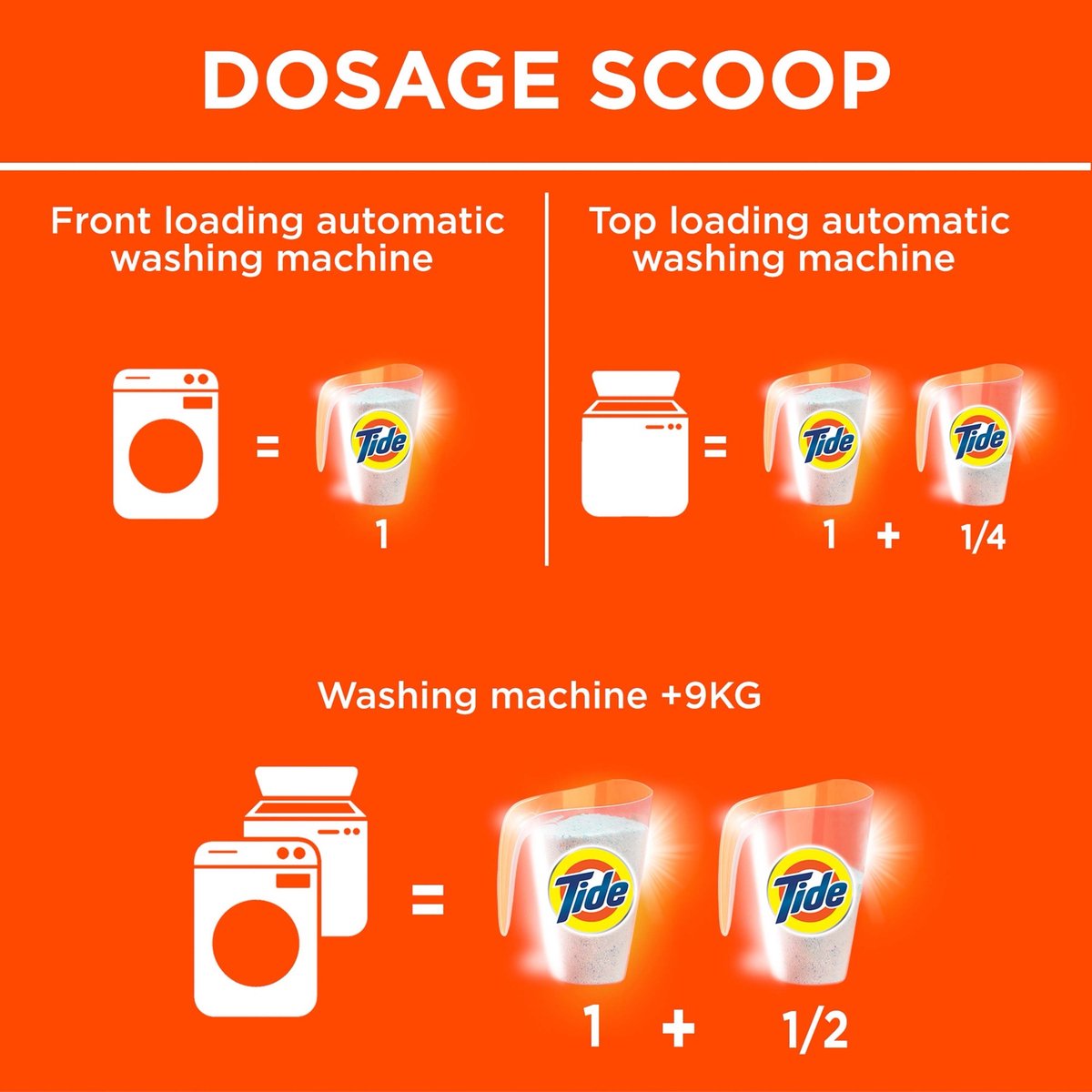 DOSAGE SCOOP

Front loading automatic washing machine

=

Tide

1

Top loading automatic washing machine

=

Tide

Tide

1 + 1/4

Washing machine +9KG

=

Tide

Tide

1 + 1/2